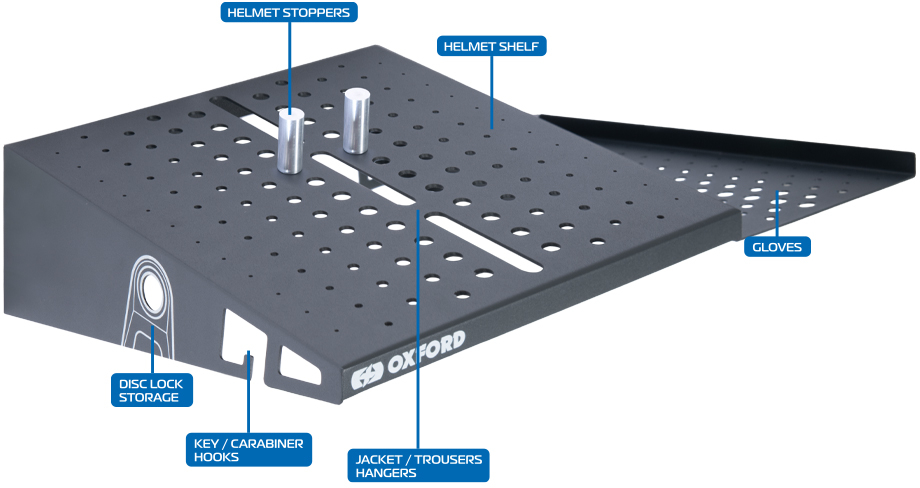 HELMET STOPPERS

HELMET SHELF

GLOVES

OXFORD

DISC LOCK STORAGE

KEY / CARABINER HOOKS

JACKET / TROUSERS HANGERS