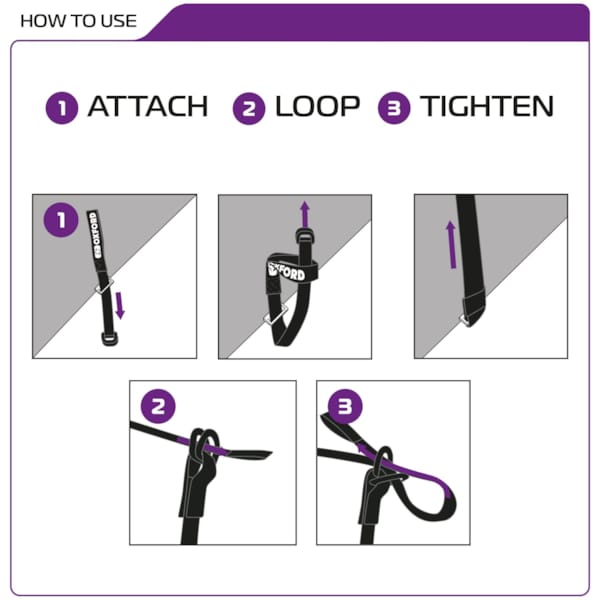 HOW TO USE

1 ATTACH 2 LOOP 3 TIGHTEN

1

OXFORD

OXFORD

2

3