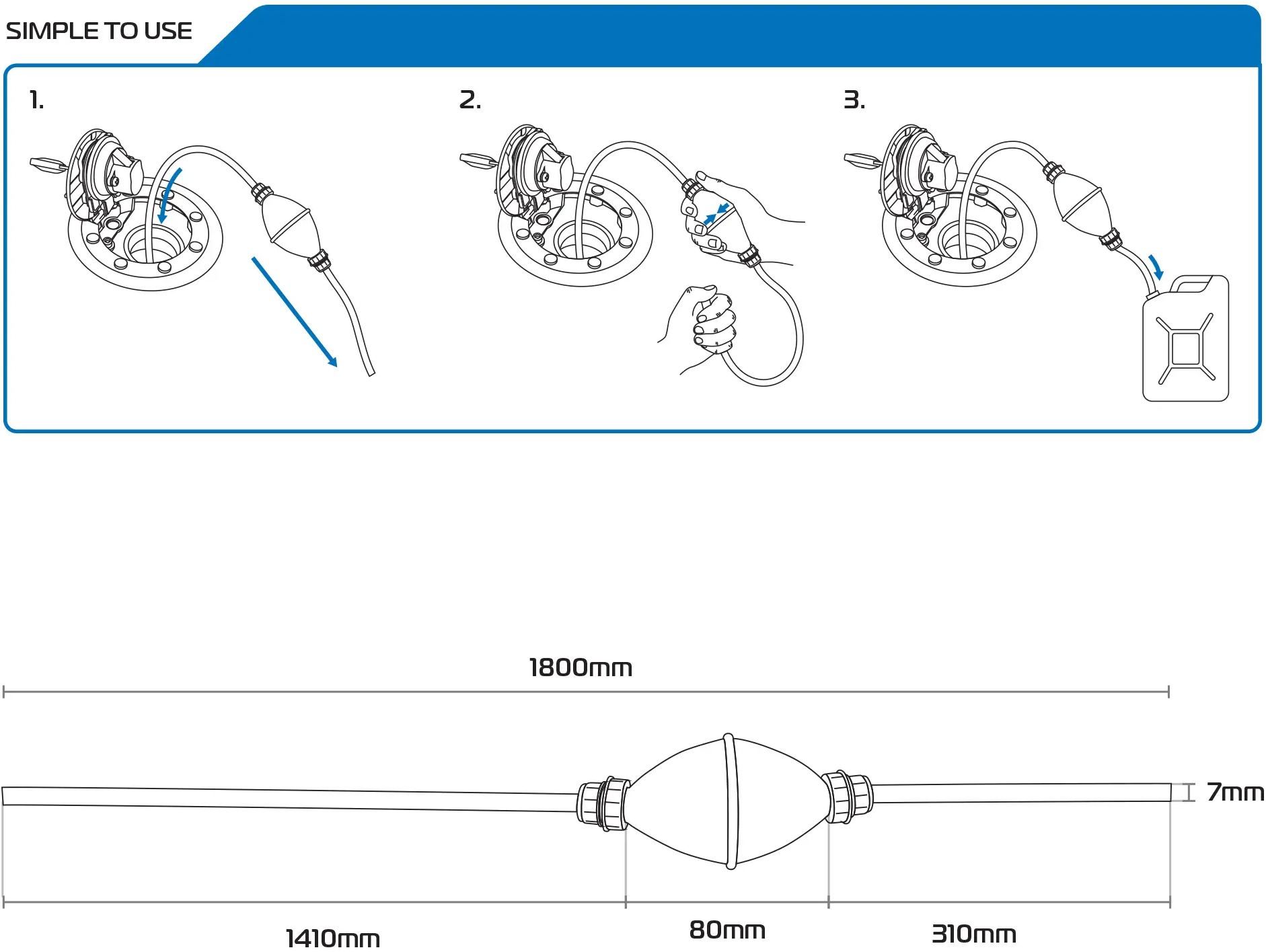 SIMPLE TO USE

1.

2.

3.

1800mm

7mm

1410mm

80mm

310mm