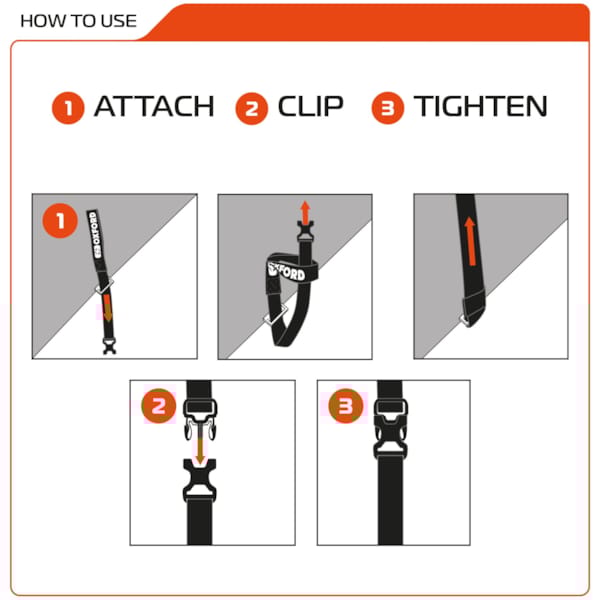 HOW TO USE

1 ATTACH 2 CLIP 3 TIGHTEN

1

OXFORD

OXFORD

2

3